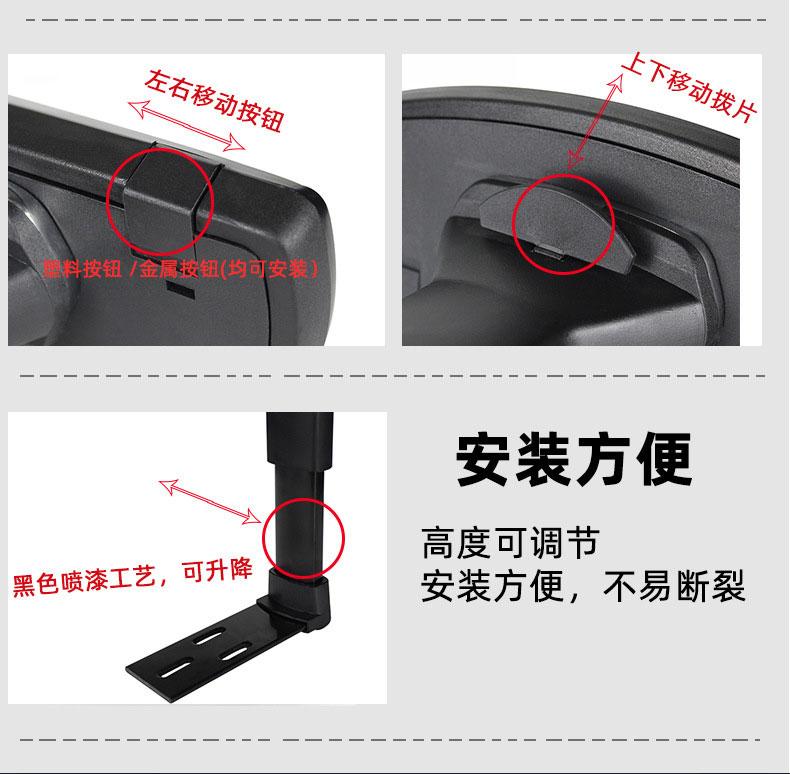 左右移动按钮

塑料按钮 /金属按钮(均可安装）

上下移动拨片

黑色喷漆工艺，可升降

安装方便

高度可调节
安装方便，不易断裂